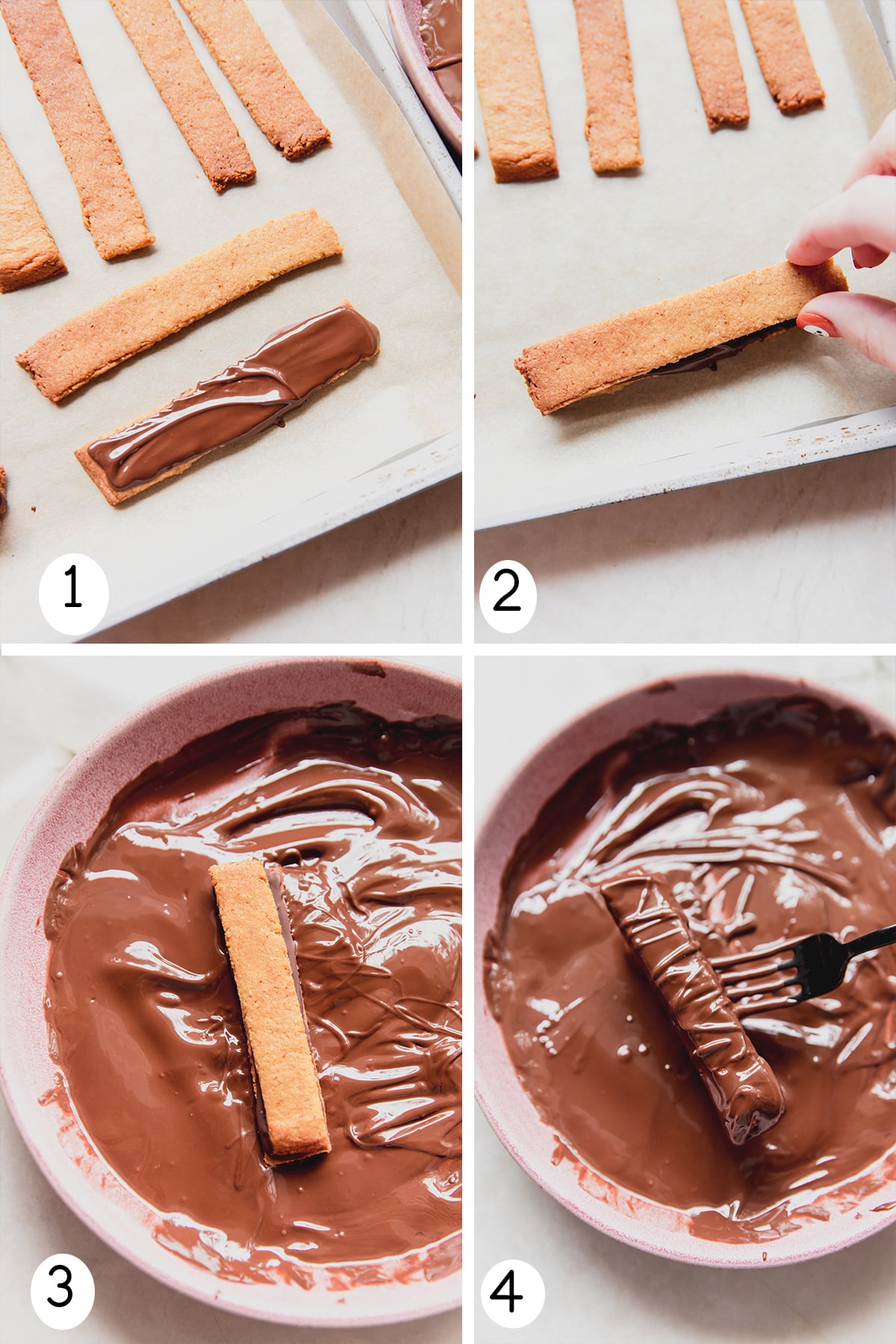 1

2

3

4