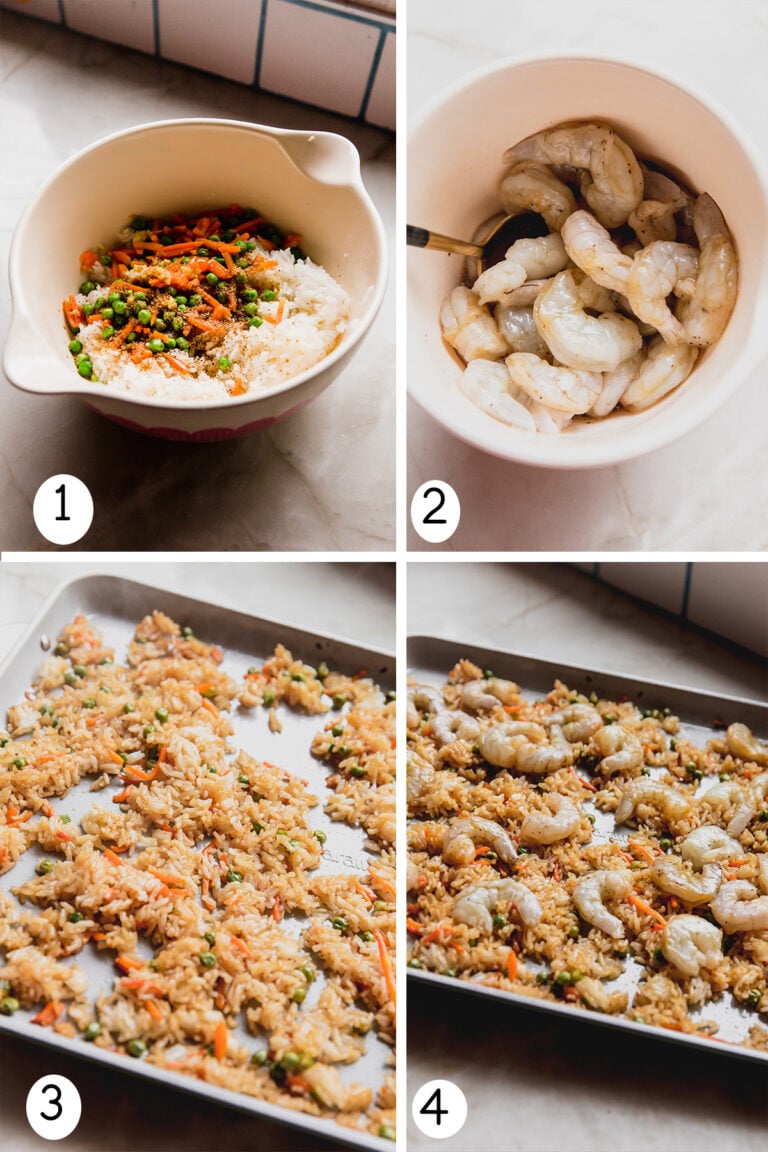 1

2

3

4