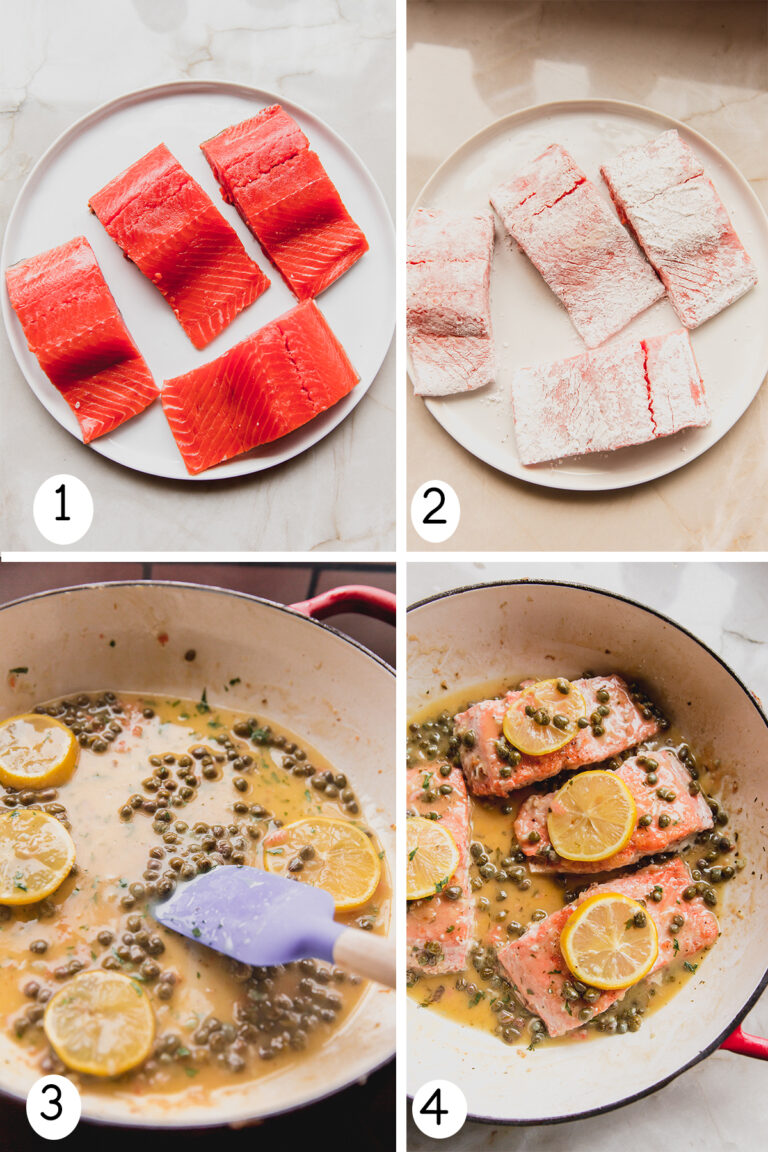 1

2

3

4