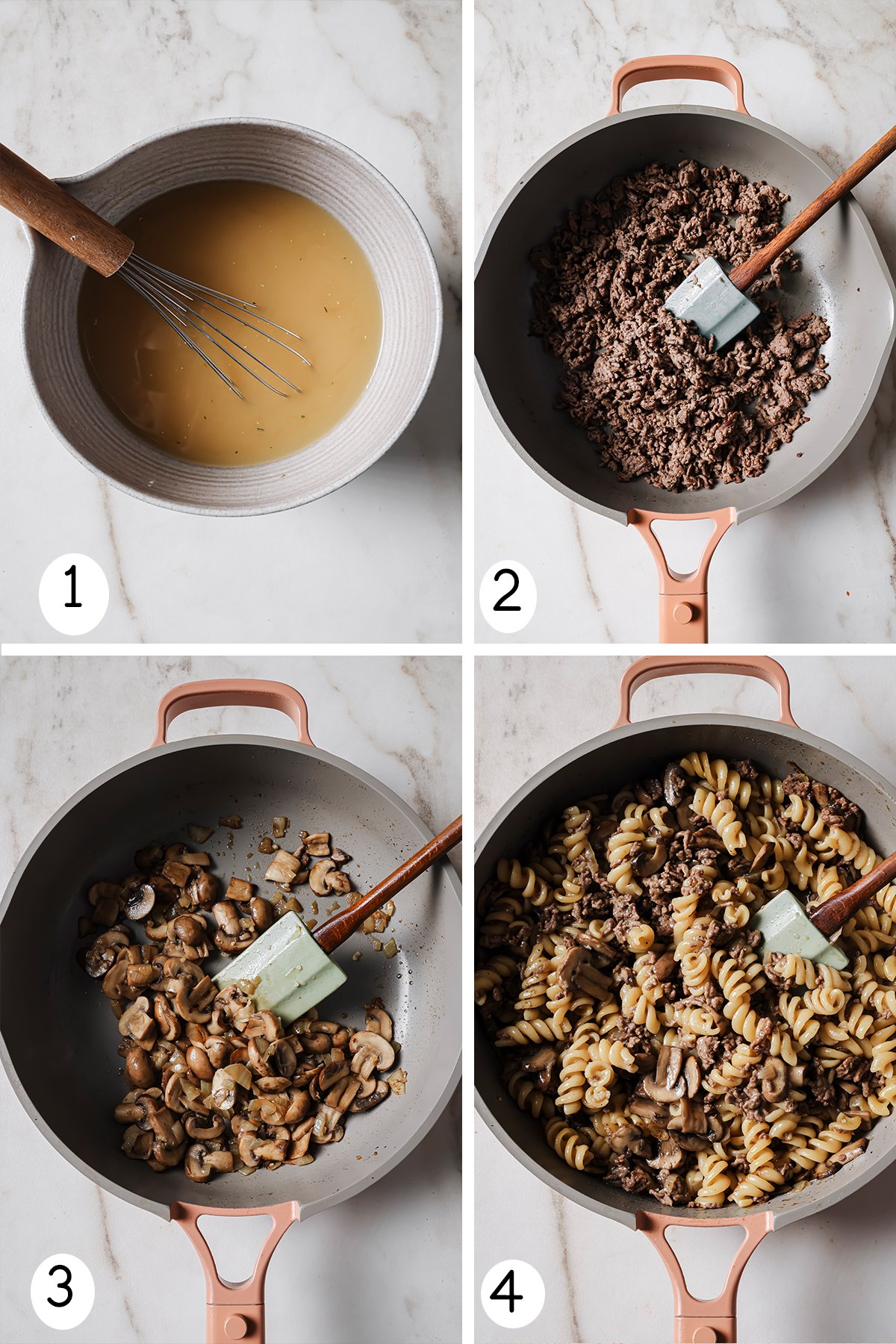 1

2

3

4