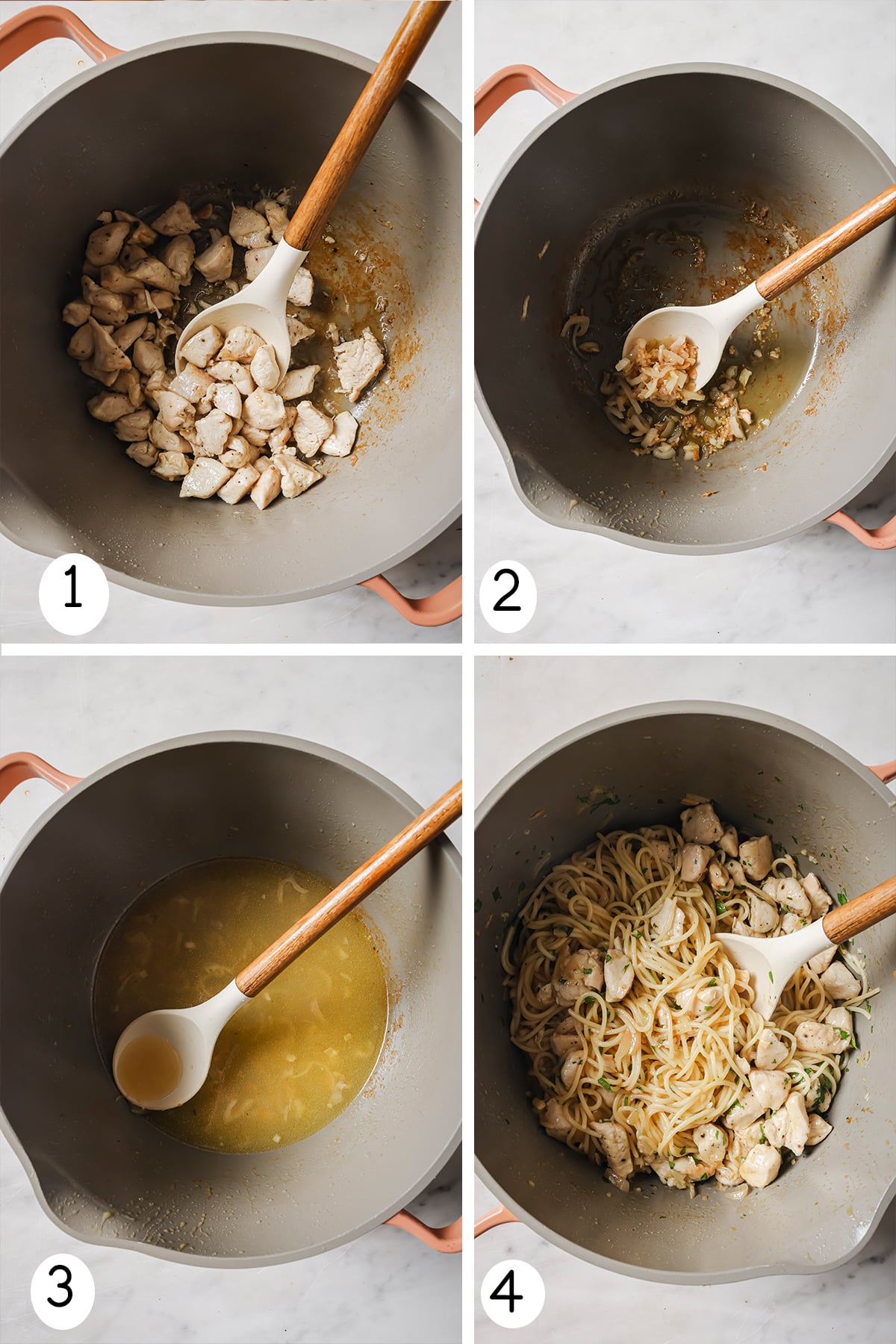 1

2

3

4